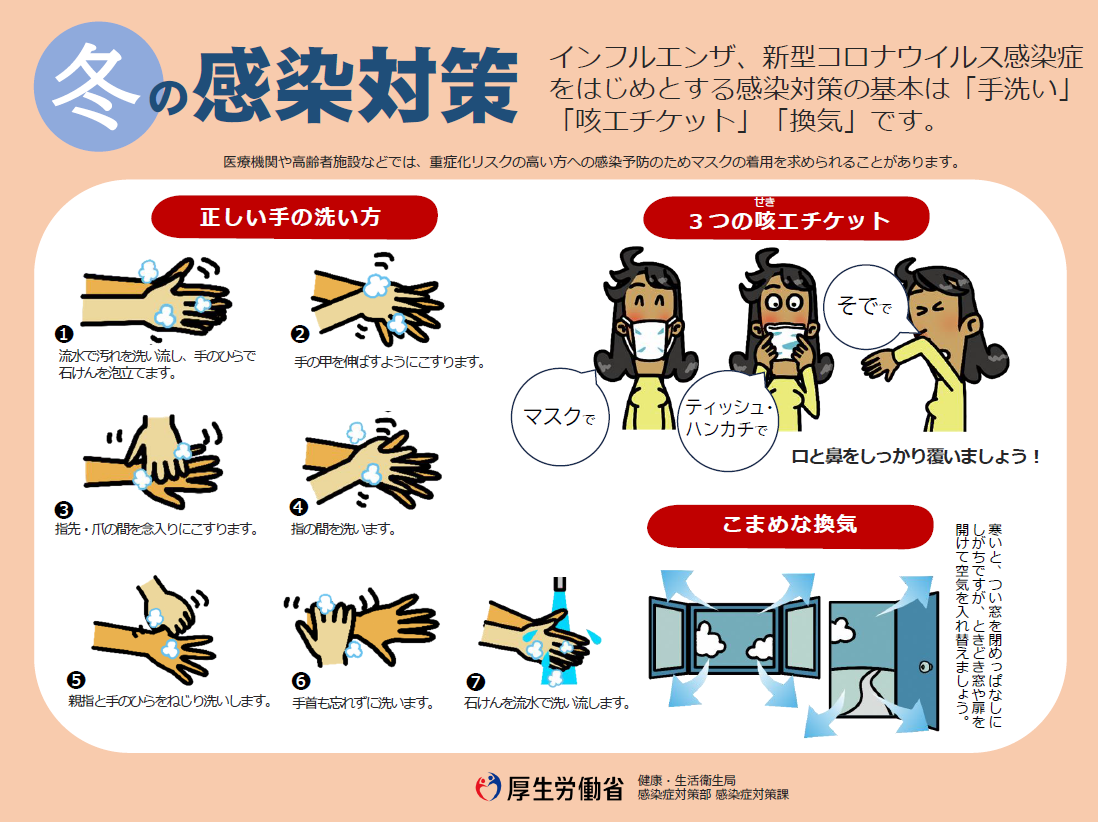 冬の感染対策

インフルエンザ、新型コロナウイルス感染症をはじめとする感染対策の基本は「手洗い」「咳エチケット」「換気」です。

医療機関や高齢者施設などでは、重症化リスクの高い方への感染予防のためマスクの着用を求められることがあります。

正しい手の洗い方

❶ 流水で汚れを洗い流し、手のひらで石けんを泡立てます。

❷ 手の甲を伸ばすようにこすります。

❸ 指先・爪の間を念入りにこすります。

❹ 指の間を洗います。

❺ 親指と手のひらをねじり洗いします。

❻ 手首も忘れずに洗います。

❼ 石けんを流水で洗い流します。

せき
３つの咳エチケット

マスクで

ティッシュ・ハンカチで

そでで

口と鼻をしっかり覆いましょう！

こまめな換気

寒いと、つい窓を閉めっぱなしにしがちですが、ときどき窓や扉を開けて空気を入れ替えましょう。

厚生労働省　健康・生活衛生局 感染症対策部 感染症対策課